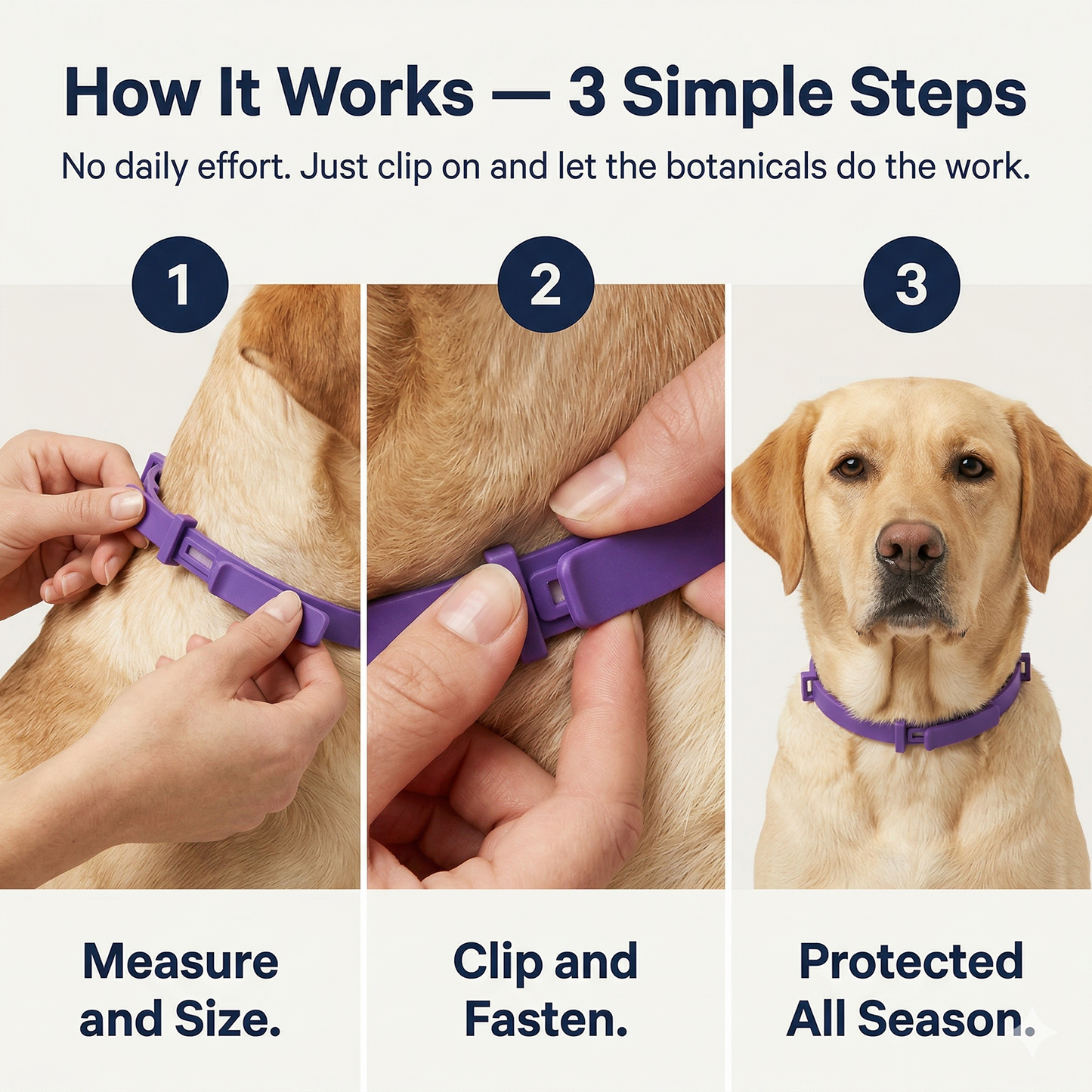 How It Works — 3 Simple Steps

No daily effort. Just clip on and let the botanicals do the work.

1

2

3

Measure and Size.

Clip and Fasten.

Protected All Season.